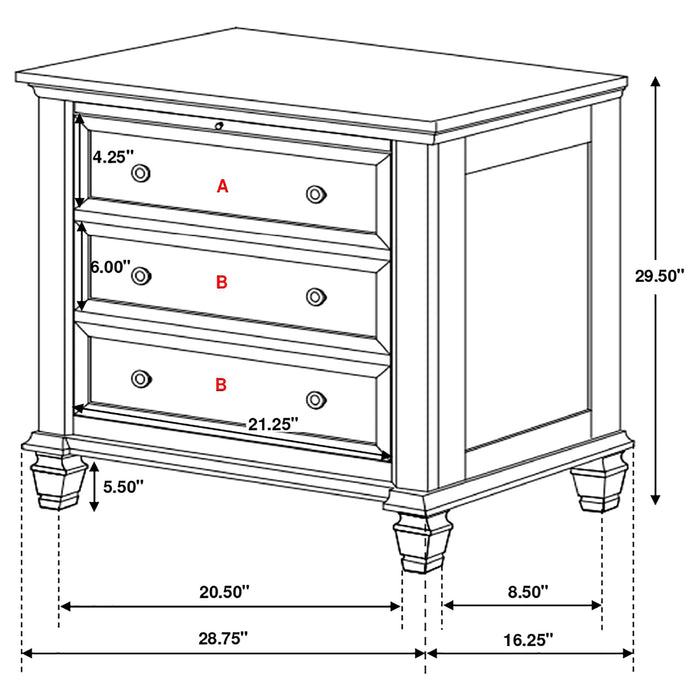 4.25"
A
6.00"
B
B
21.25"
29.50"
5.50"
20.50"
8.50"
28.75"
16.25"